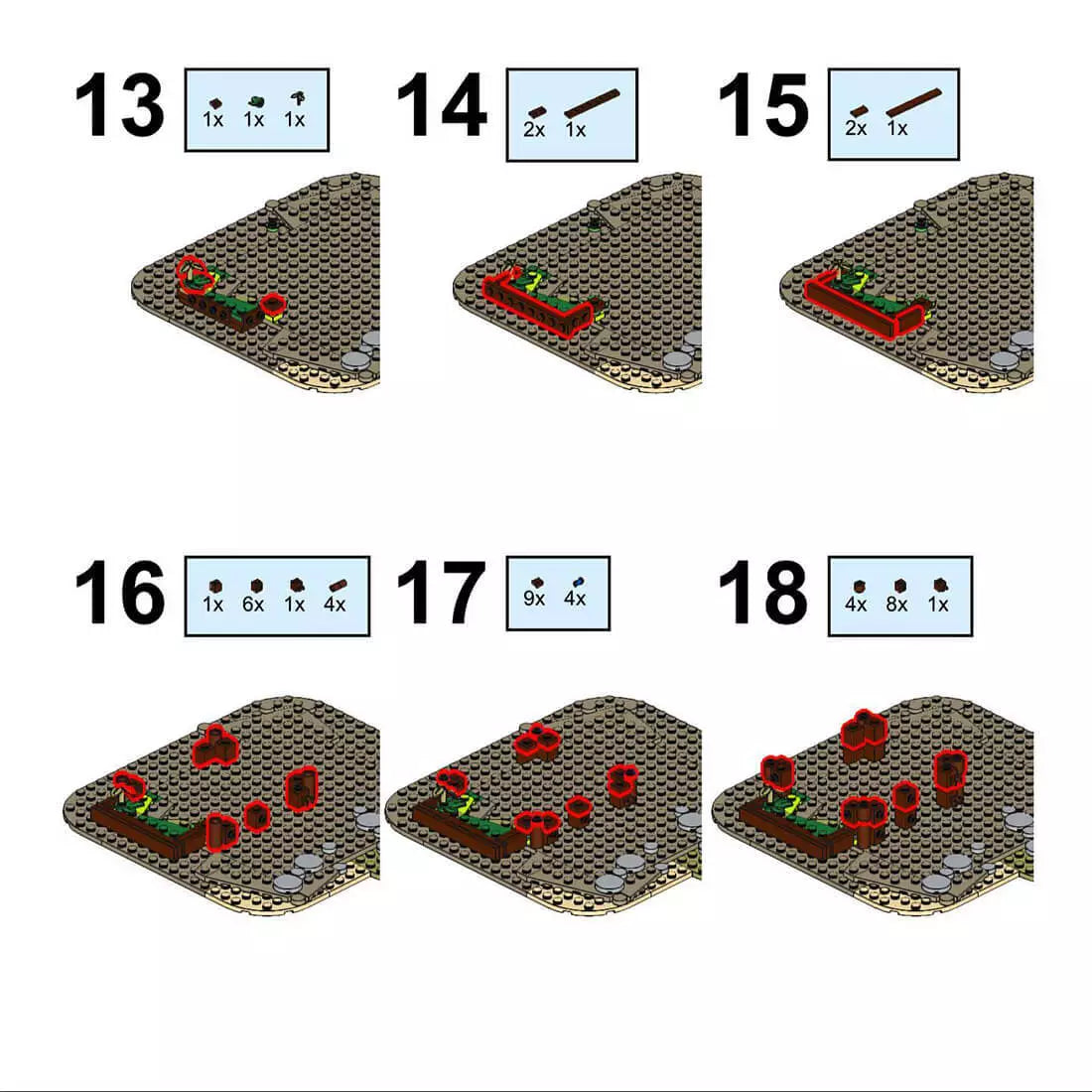 13
1x 1x 1x

14
2x 1x

15
2x 1x

16
1x 6x 1x 4x

17
9x 4x

18
4x 8x 1x