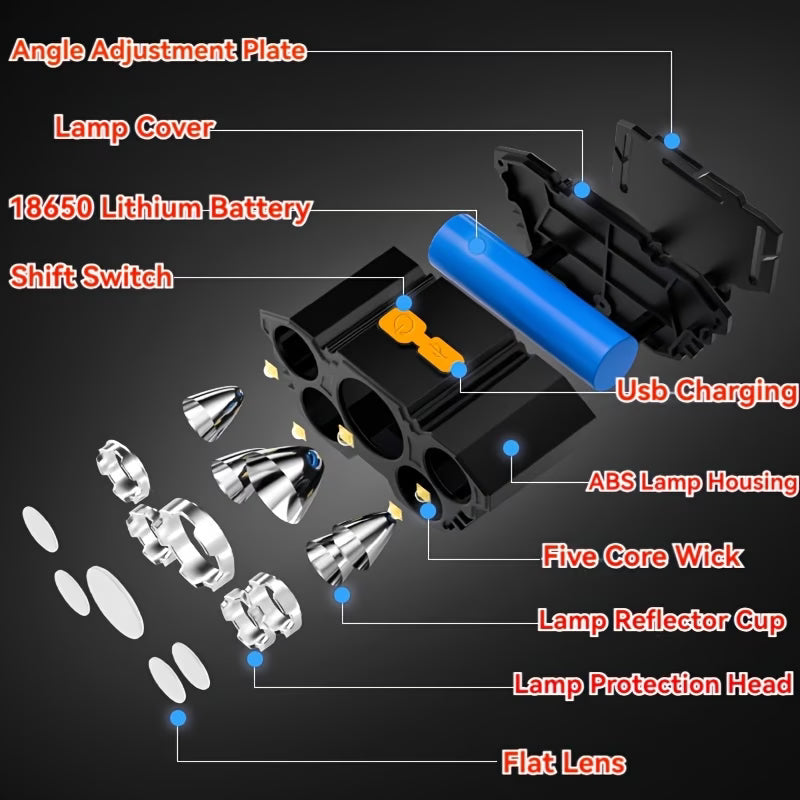 Angle Adjustment Plate

Lamp Cover

18650 Lithium Battery

Shift Switch

Usb Charging

ABS Lamp Housing

Five Core Wick

Lamp Reflector Cup

Lamp Protection Head

Flat Lens