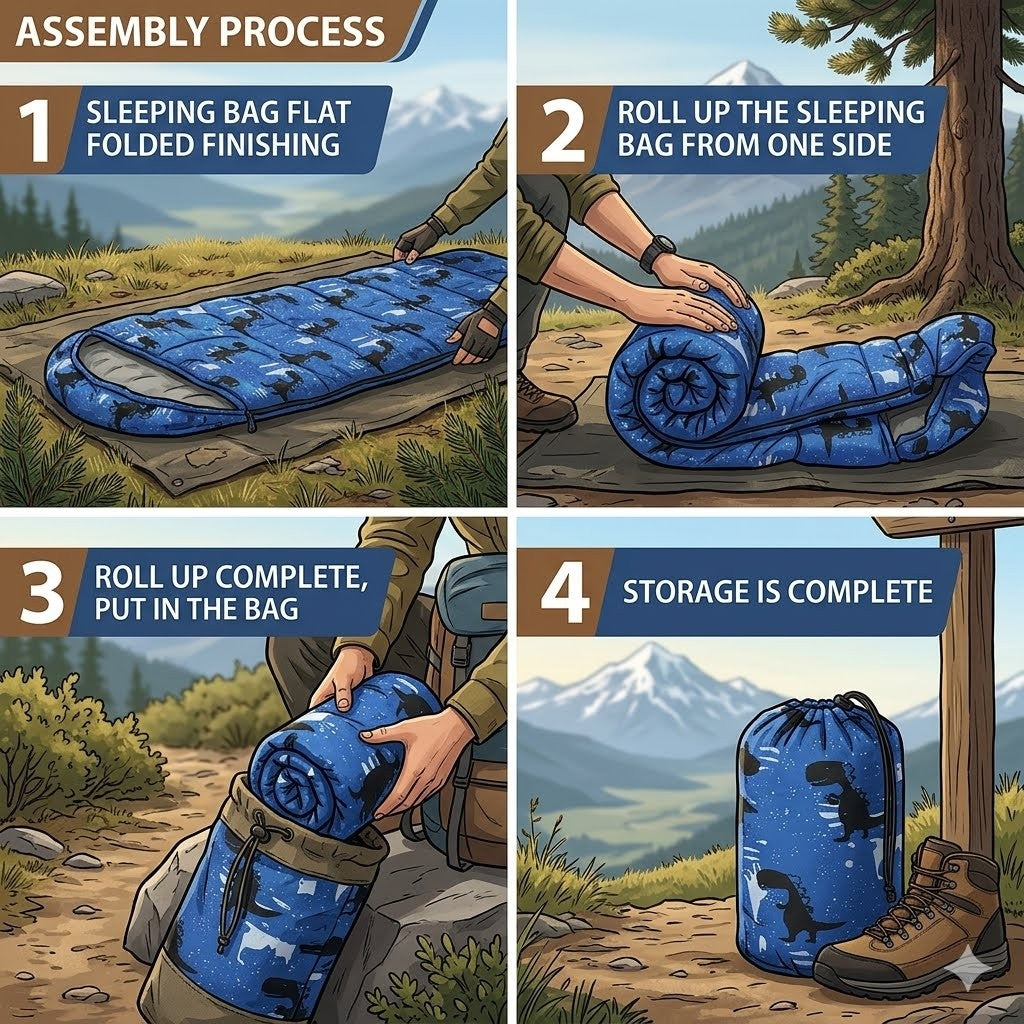 ASSEMBLY PROCESS

1 SLEEPING BAG FLAT FOLDED FINISHING

2 ROLL UP THE SLEEPING BAG FROM ONE SIDE

3 ROLL UP COMPLETE, PUT IN THE BAG

4 STORAGE IS COMPLETE