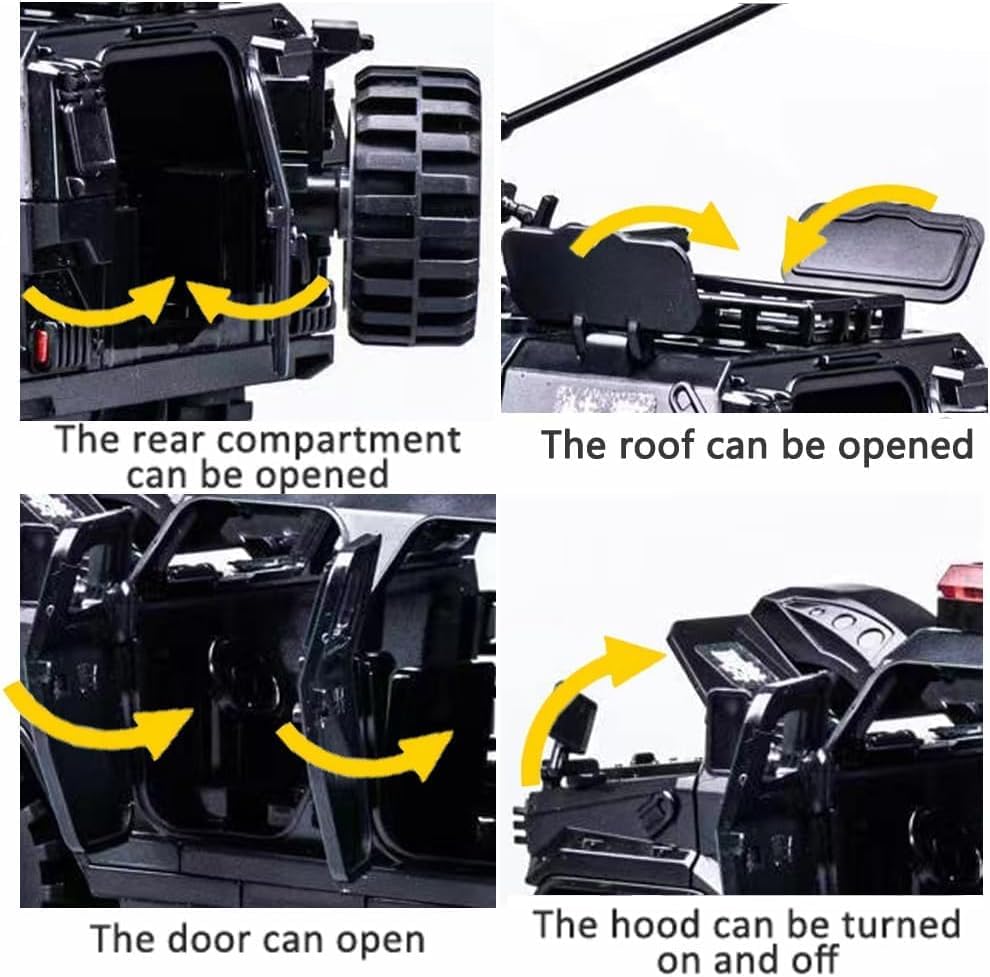 The rear compartment can be opened

The roof can be opened

The door can open

The hood can be turned on and off