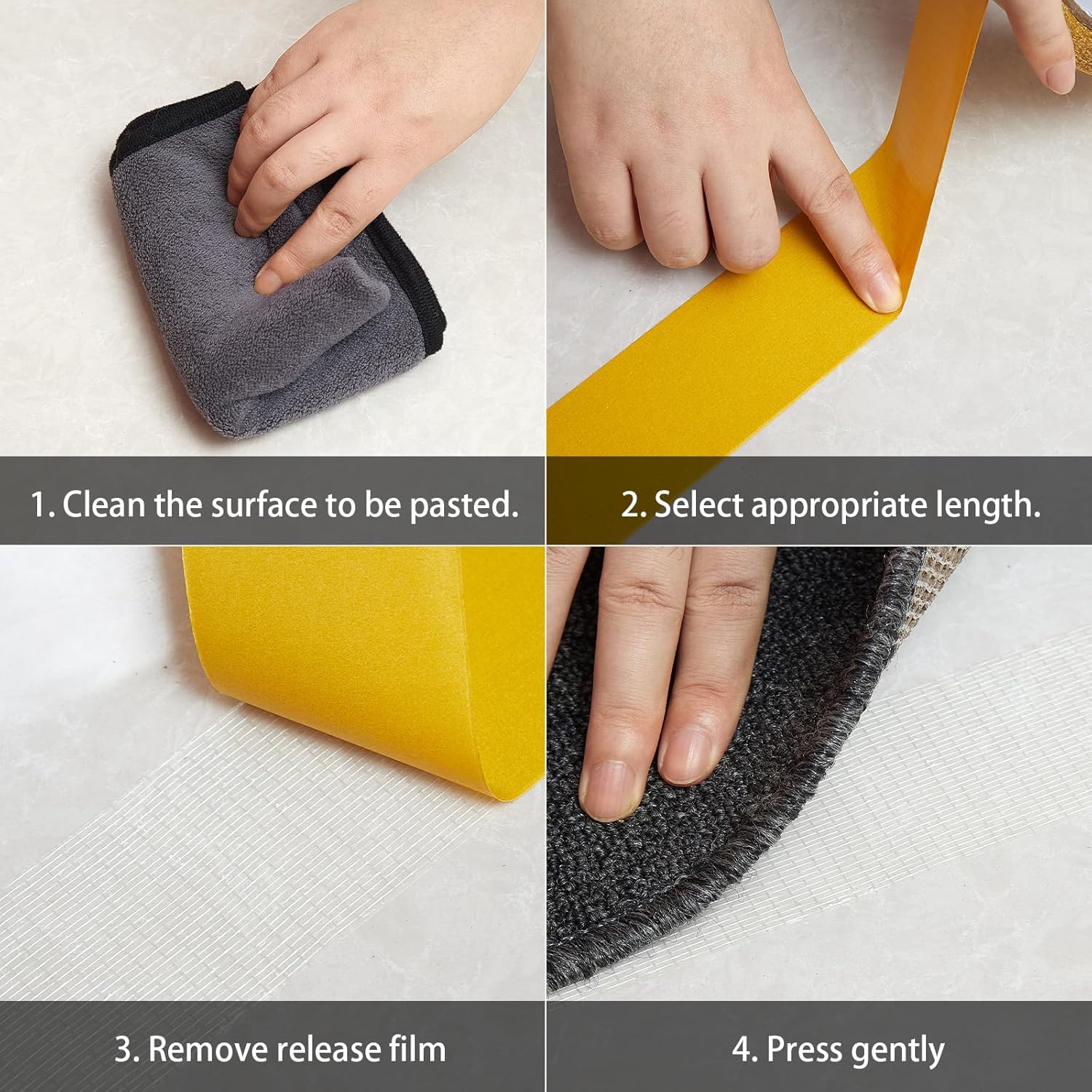 1. Clean the surface to be pasted.

2. Select appropriate length.

3. Remove release film

4. Press gently