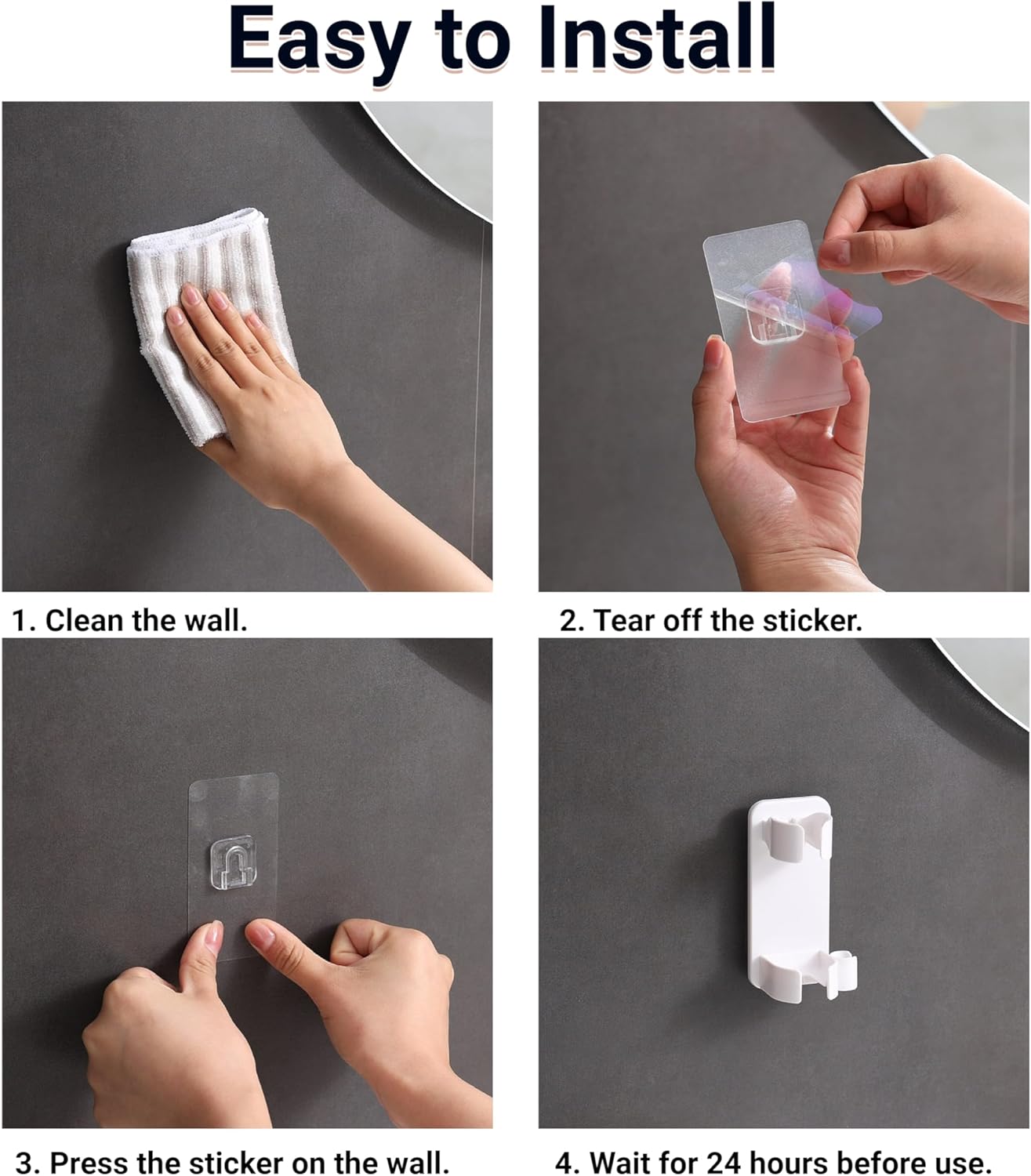 Easy to Install

1. Clean the wall.

2. Tear off the sticker.

3. Press the sticker on the wall.

4. Wait for 24 hours before use.