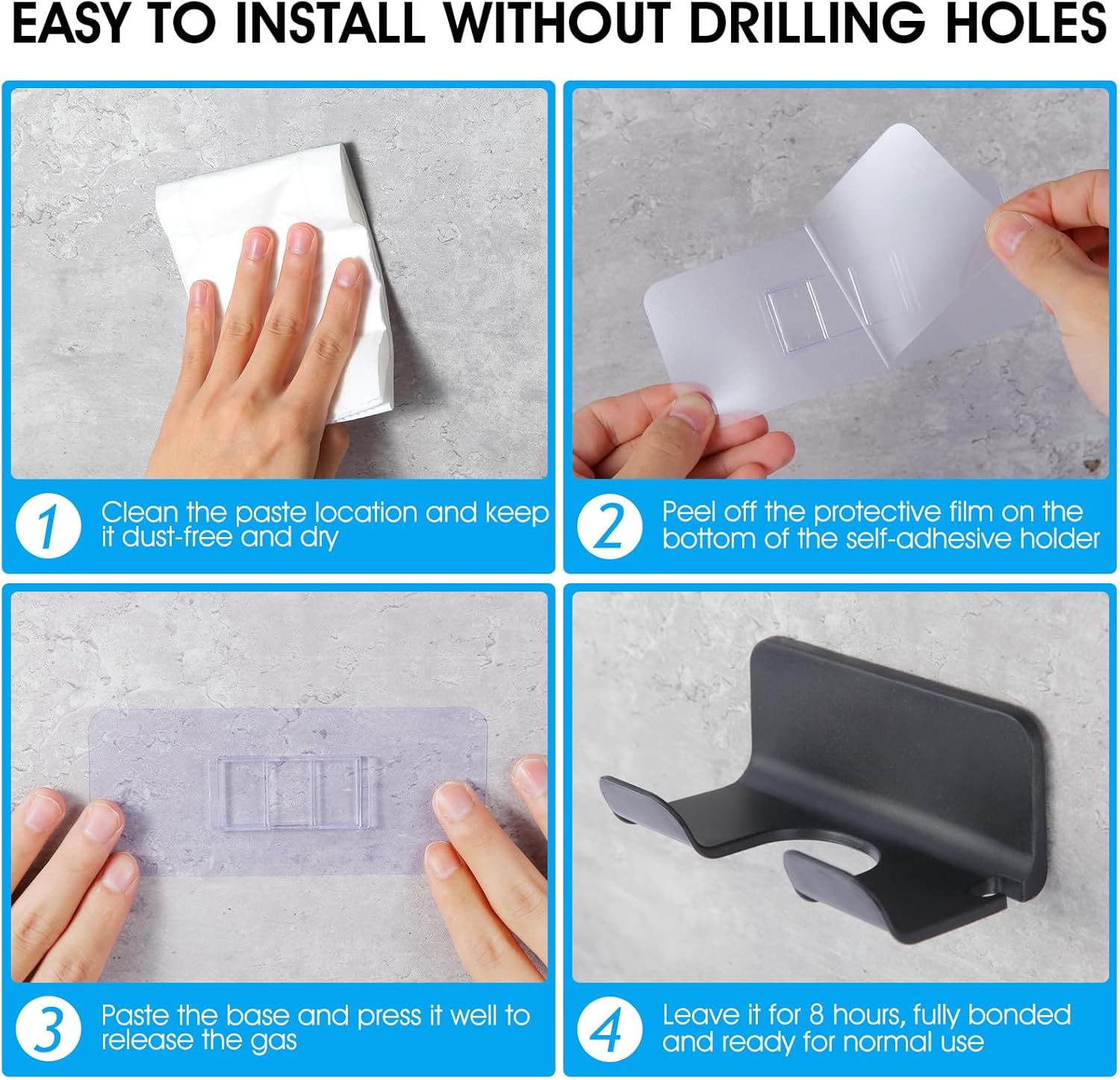 EASY TO INSTALL WITHOUT DRILLING HOLES

1 Clean the paste location and keep it dust-free and dry

2 Peel off the protective film on the bottom of the self-adhesive holder

3 Paste the base and press it well to release the gas

4 Leave it for 8 hours, fully bonded and ready for normal use