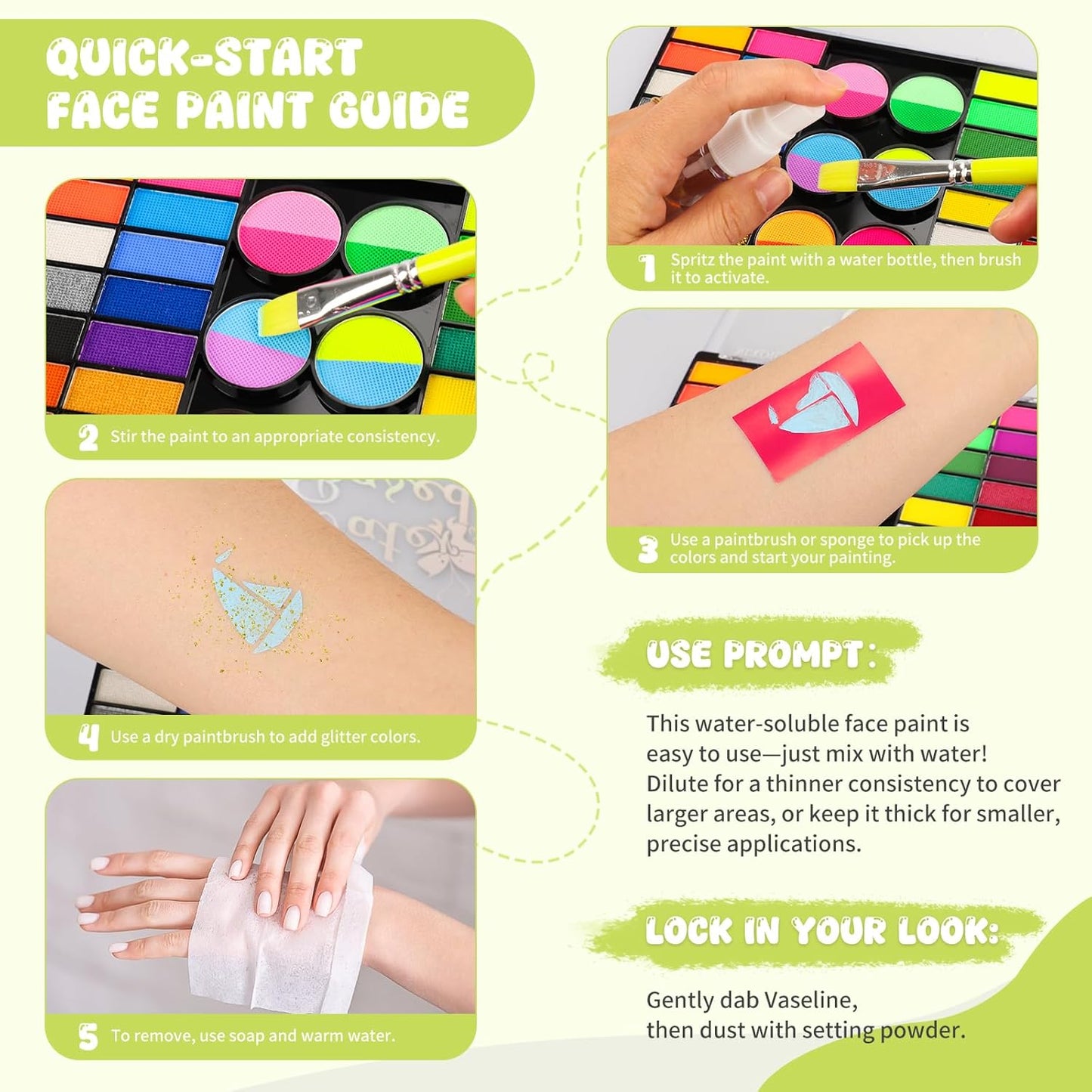 QUICK-START FACE PAINT GUIDE

1 Spritz the paint with a water bottle, then brush it to activate.

2 Stir the paint to an appropriate consistency.

3 Use a paintbrush or sponge to pick up the colors and start your painting.

4 Use a dry paintbrush to add glitter colors.

5 To remove, use soap and warm water.

USE PROMPT:

This water-soluble face paint is easy to use—just mix with water! Dilute for a thinner consistency to cover larger areas, or keep it thick for smaller, precise applications.

LOCK IN YOUR LOOK:

Gently dab Vaseline, then dust with setting powder.