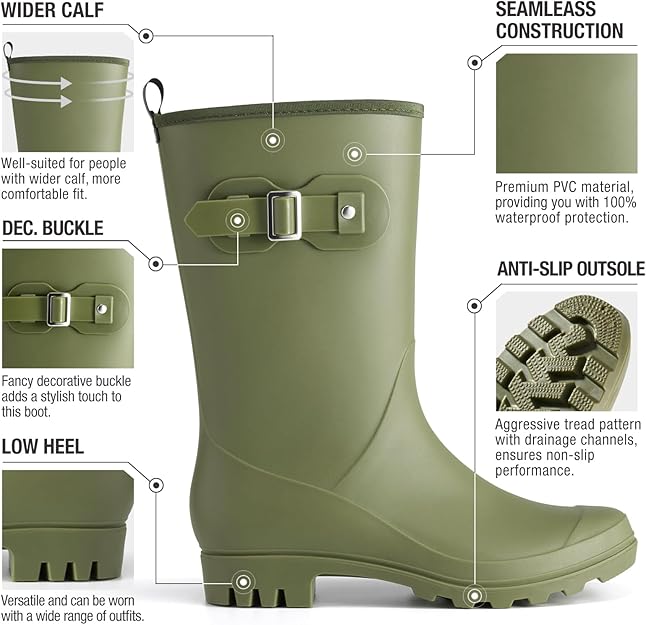 WIDER CALF

Well-suited for people with wider calf, more comfortable fit.

DEC. BUCKLE

Fancy decorative buckle adds a stylish touch to this boot.

LOW HEEL

Versatile and can be worn with a wide range of outfits.

SEAMLEASS CONSTRUCTION

Premium PVC material, providing you with 100% waterproof protection.

ANTI-SLIP OUTSOLE

Aggressive tread pattern with drainage channels, ensures non-slip performance.