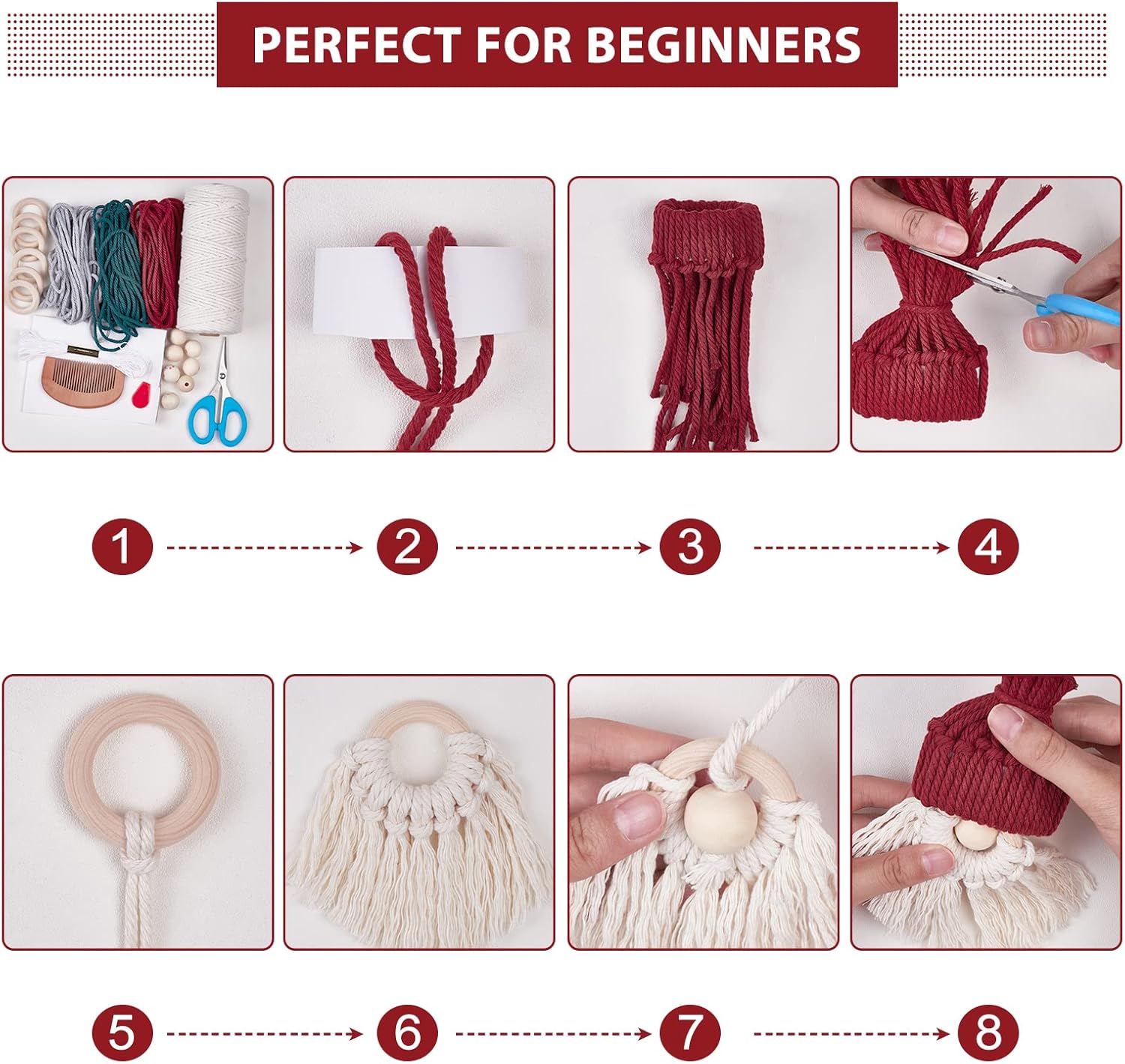 PERFECT FOR BEGINNERS

1 2 3 4

5 6 7 8