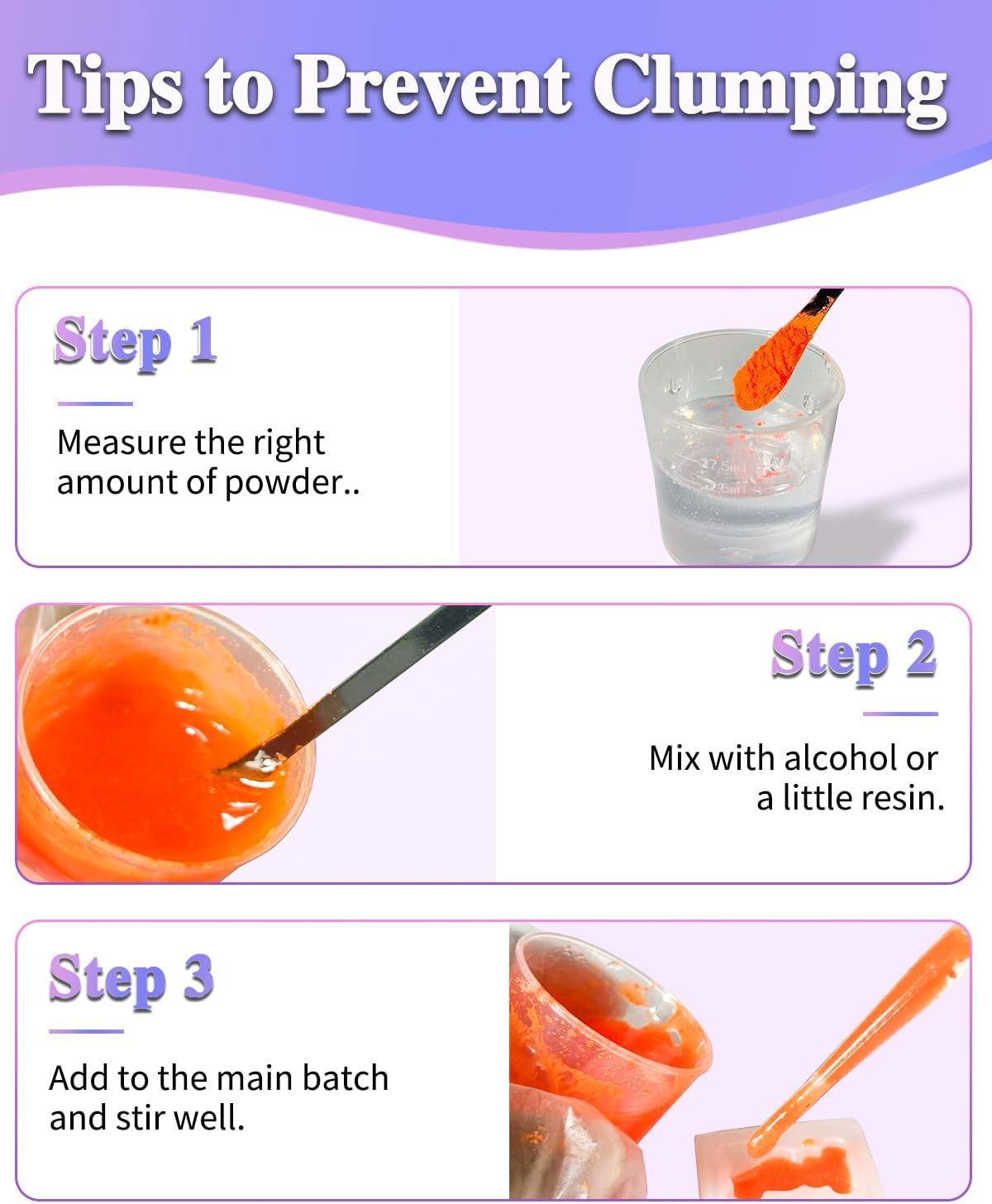 Tips to Prevent Clumping

Step 1

Measure the right amount of powder..

7.5ml
5ml

Step 2

Mix with alcohol or a little resin.

Step 3

Add to the main batch and stir well.