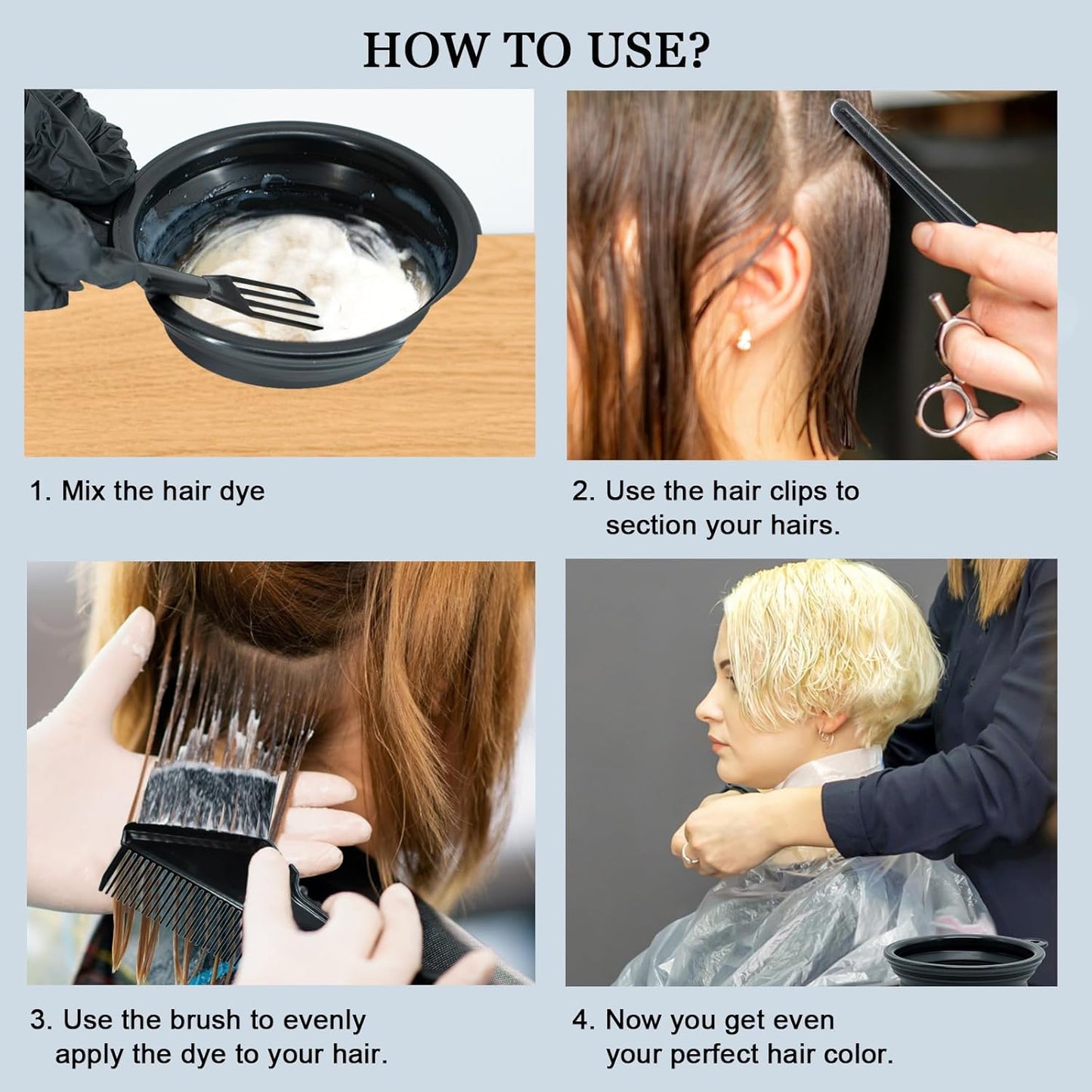 HOW TO USE?

1. Mix the hair dye

2. Use the hair clips to section your hairs.

3. Use the brush to evenly apply the dye to your hair.

4. Now you get even your perfect hair color.