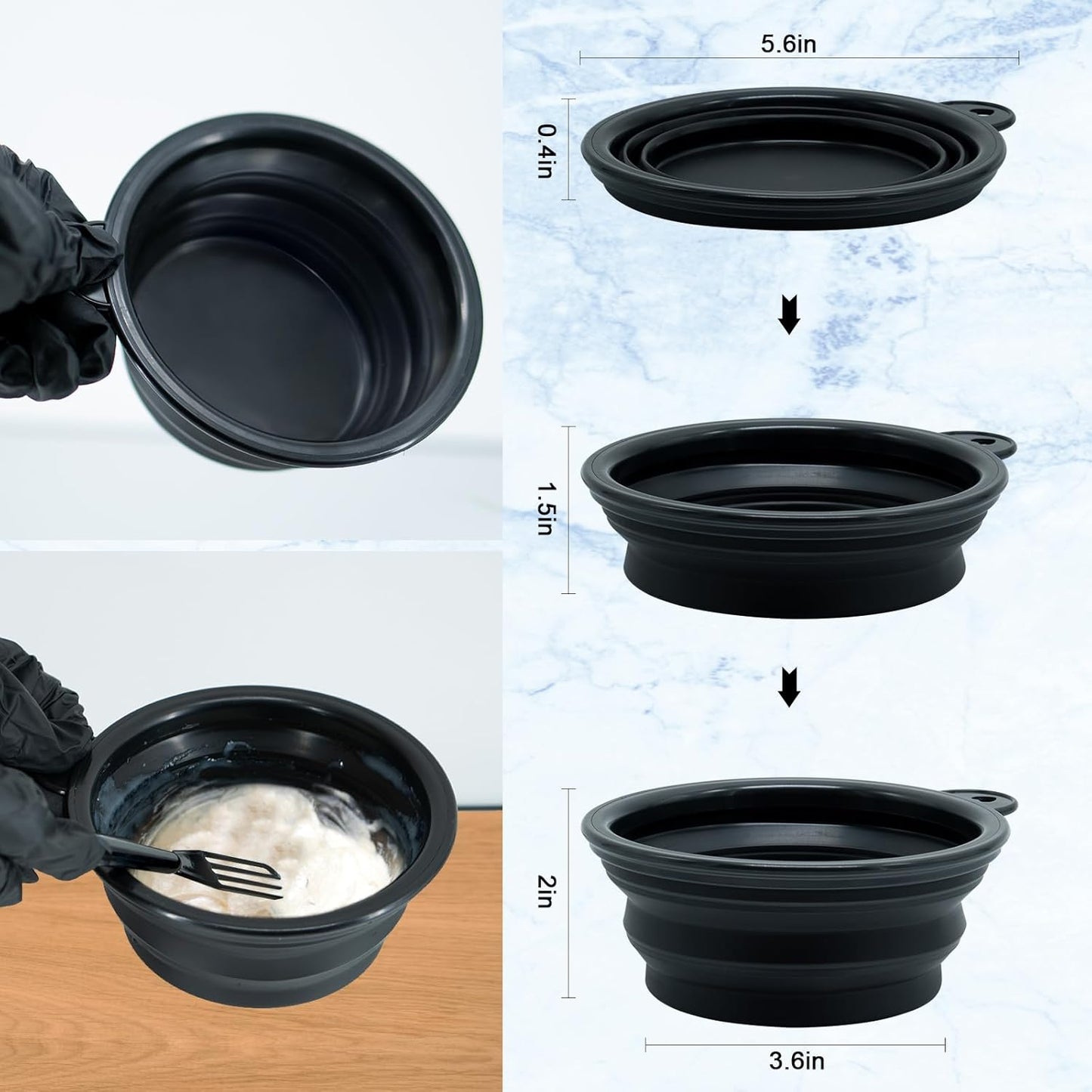 5.6in

0.4in

1.5in

2in

3.6in