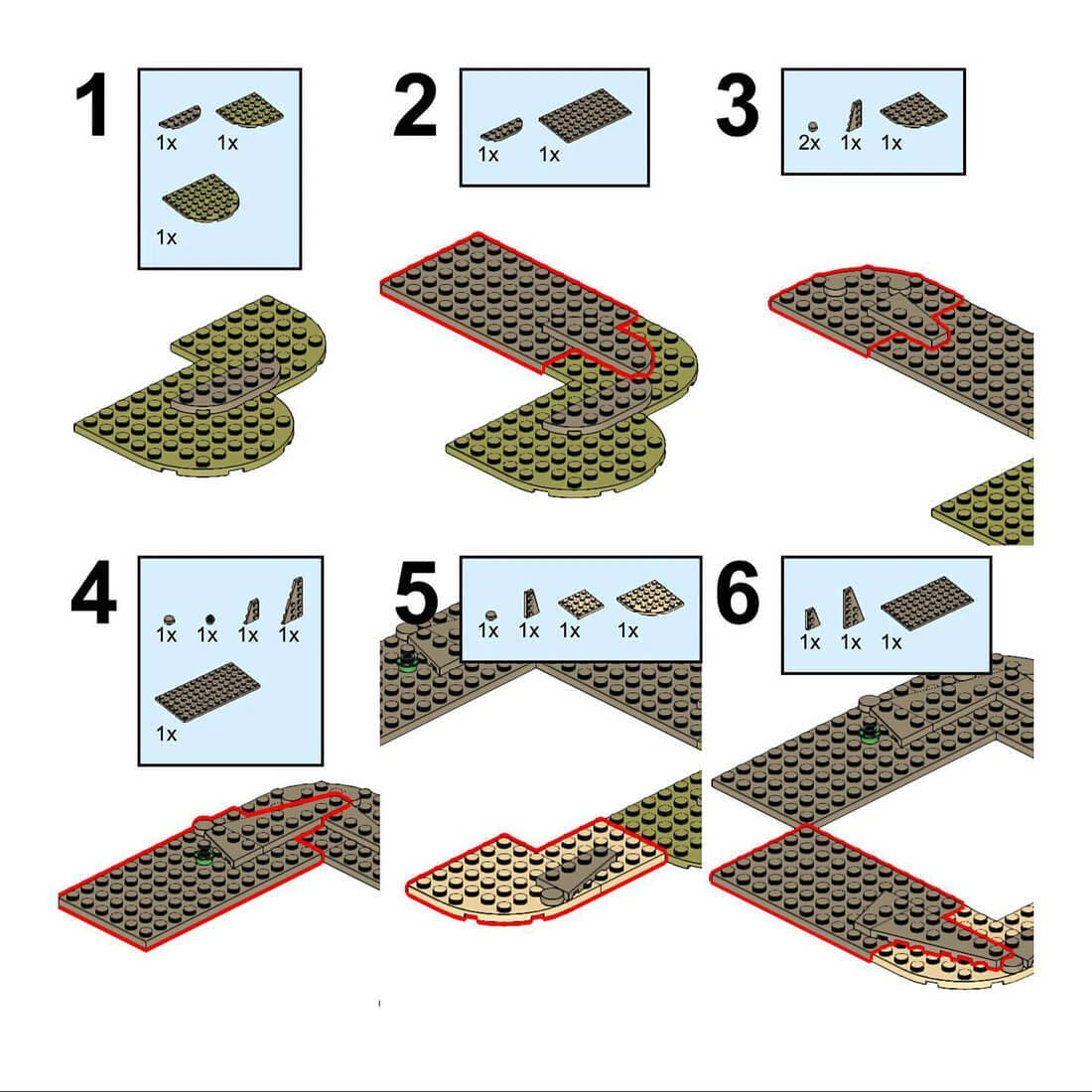 1

1x 1x

1x

2

1x 1x

3

2x 1x 1x

4

1x 1x 1x 1x

1x

5

1x 1x 1x 1x

6

1x 1x 1x