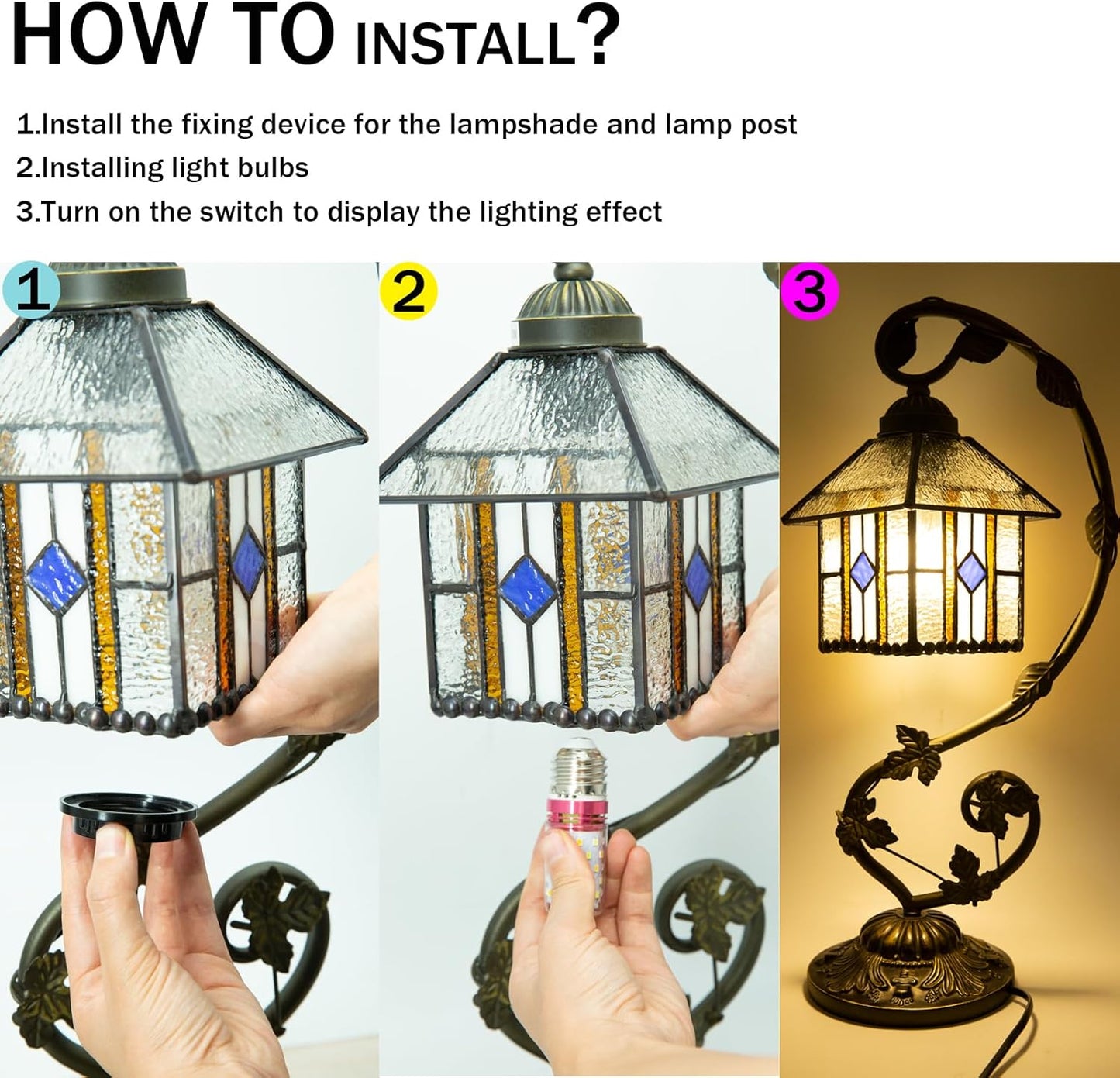 HOW TO INSTALL?

1.Install the fixing device for the lampshade and lamp post
2.Installing light bulbs
3.Turn on the switch to display the lighting effect

1

2

3