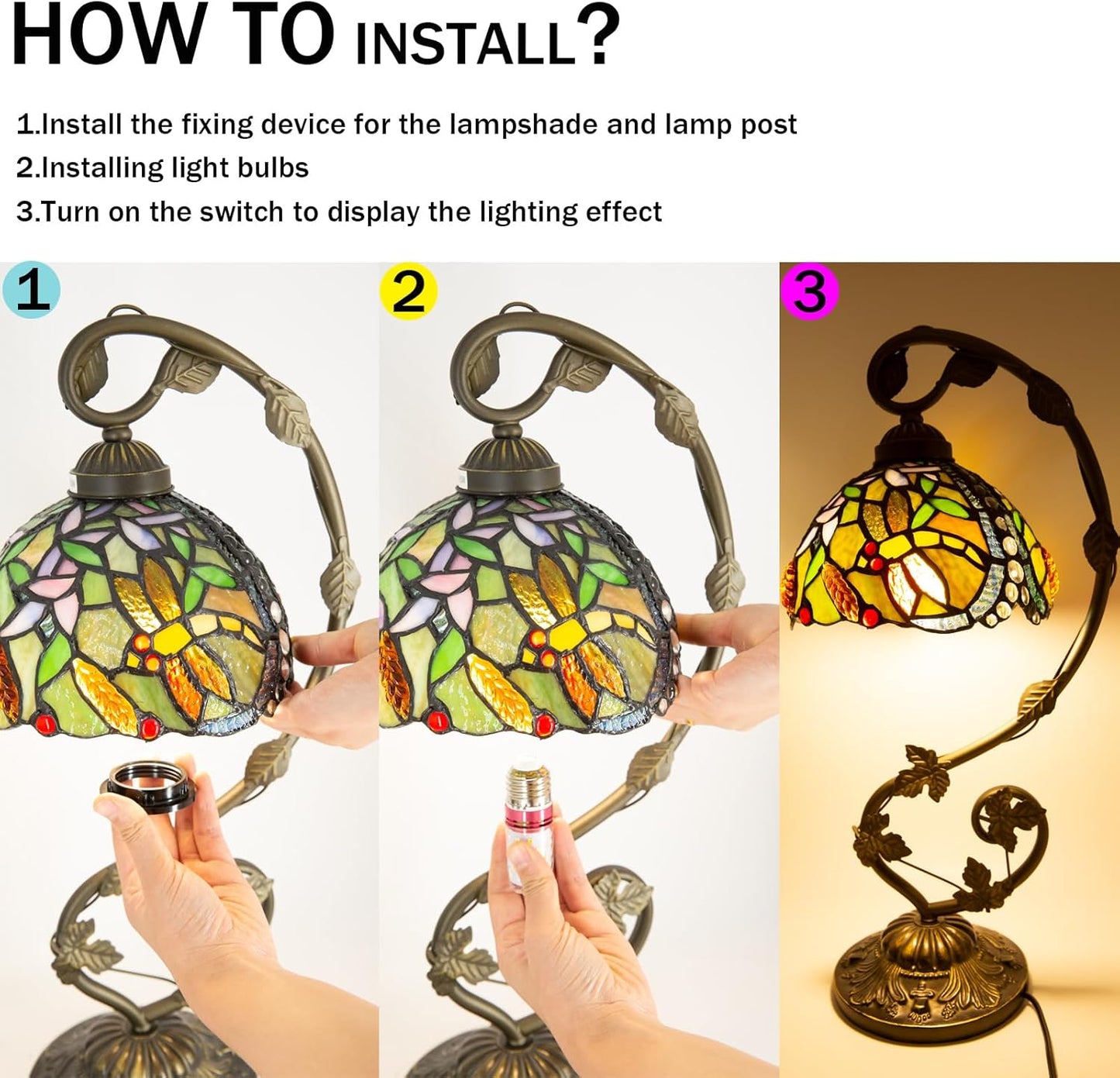 HOW TO INSTALL?

1.Install the fixing device for the lampshade and lamp post
2.Installing light bulbs
3.Turn on the switch to display the lighting effect

1

2

3