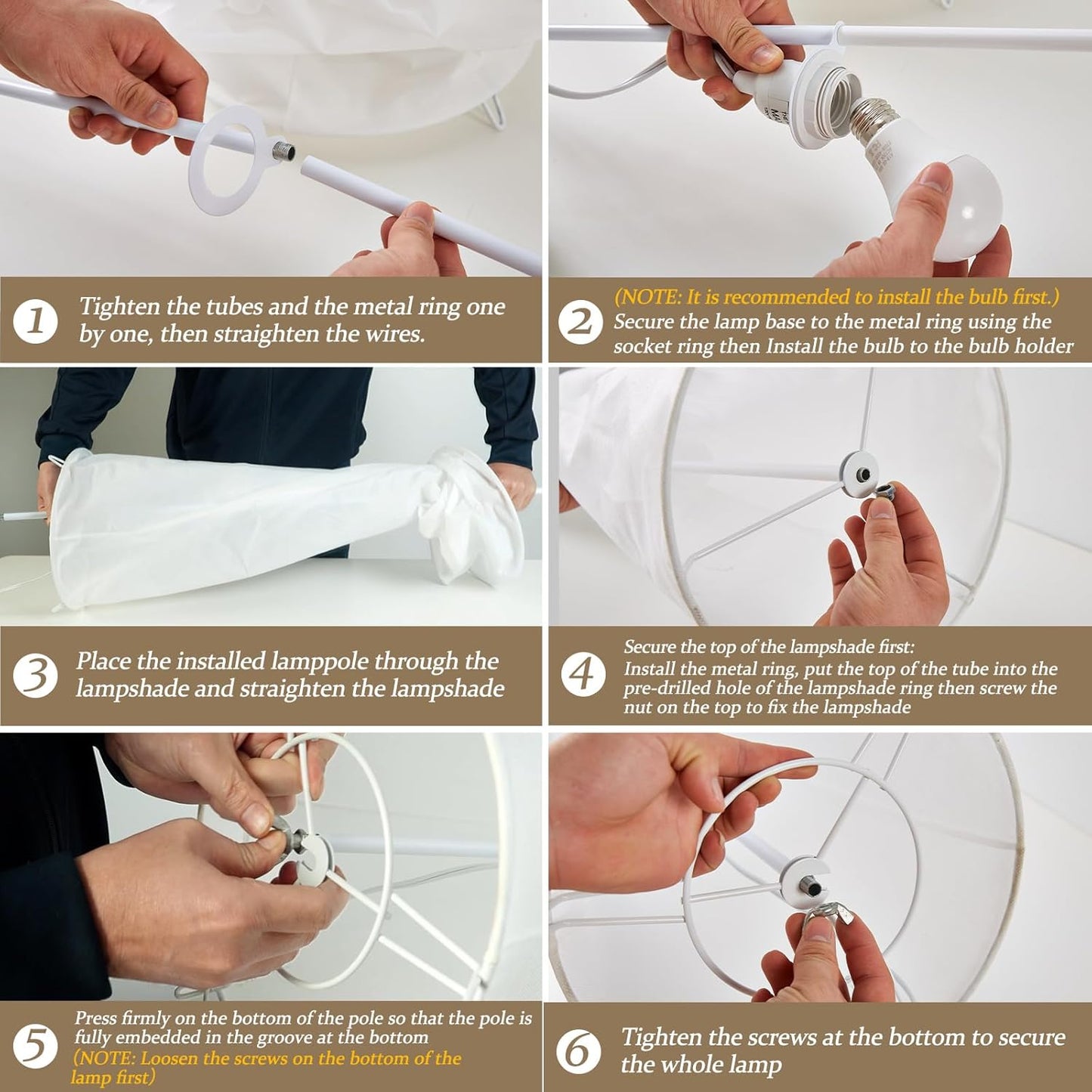 1 Tighten the tubes and the metal ring one by one, then straighten the wires.

2 (NOTE: It is recommended to install the bulb first.) Secure the lamp base to the metal ring using the socket ring then Install the bulb to the bulb holder

3 Place the installed lamppole through the lampshade and straighten the lampshade

4 Secure the top of the lampshade first: Install the metal ring, put the top of the tube into the pre-drilled hole of the lampshade ring then screw the nut on the top to fix the lampshade

5 Press firmly on the bottom of the pole so that the pole is fully embedded in the groove at the bottom (NOTE: Loosen the screws on the bottom of the lamp first)

6 Tighten the screws at the bottom to secure the whole lamp